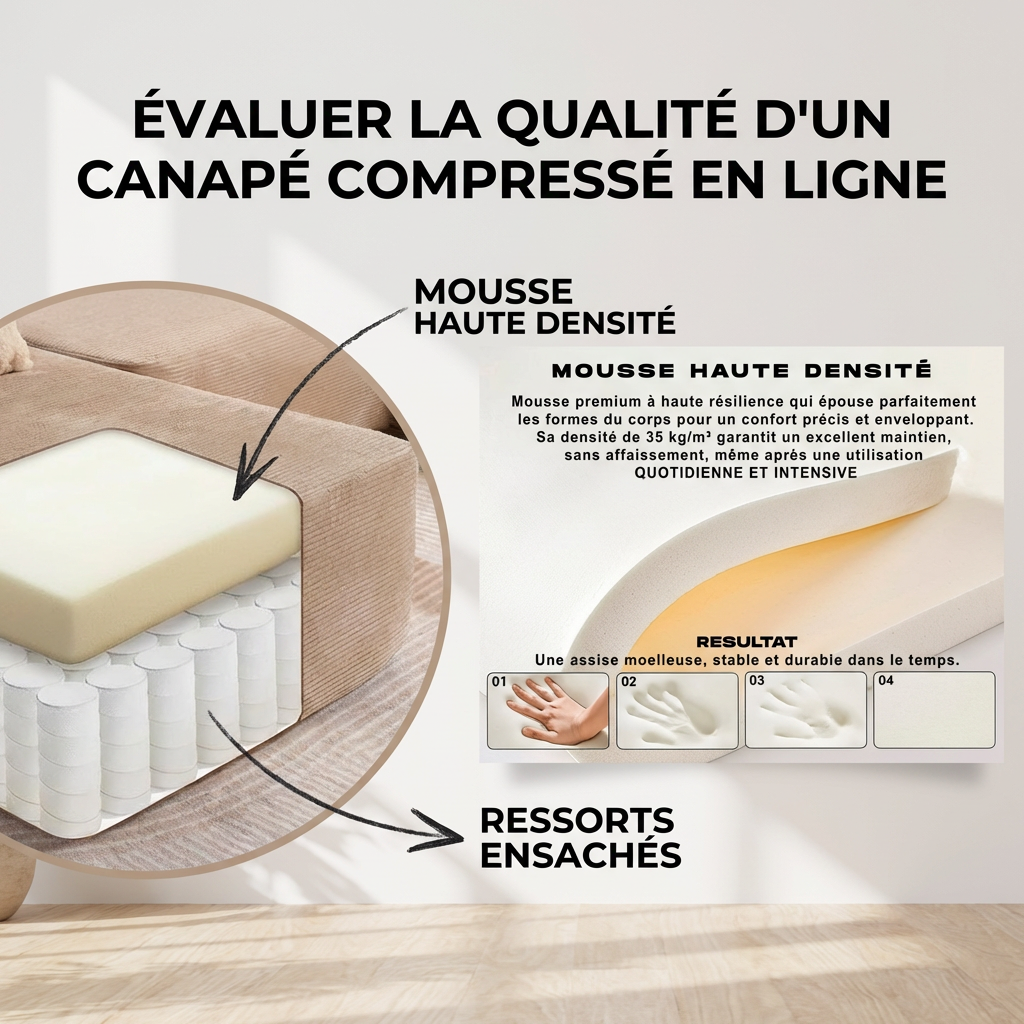 ÉVALUER LA QUALITÉ D'UN CANAPÉ COMPRESSÉ EN LIGNE

MOUSSE HAUTE DENSITÉ

MOUSSE HAUTE DENSITÉ

Mousse premium à haute résilience qui épouse parfaitement les formes du corps pour un confort précis et enveloppant. Sa densité de 35 kg/m³ garantit un excellent maintien, sans affaissement, même après une utilisation QUOTIDIENNE ET INTENSIVE

RESULTAT
Une assise moelleuse, stable et durable dans le temps.

01
02
03
04

RESSORTS ENSACHÉS